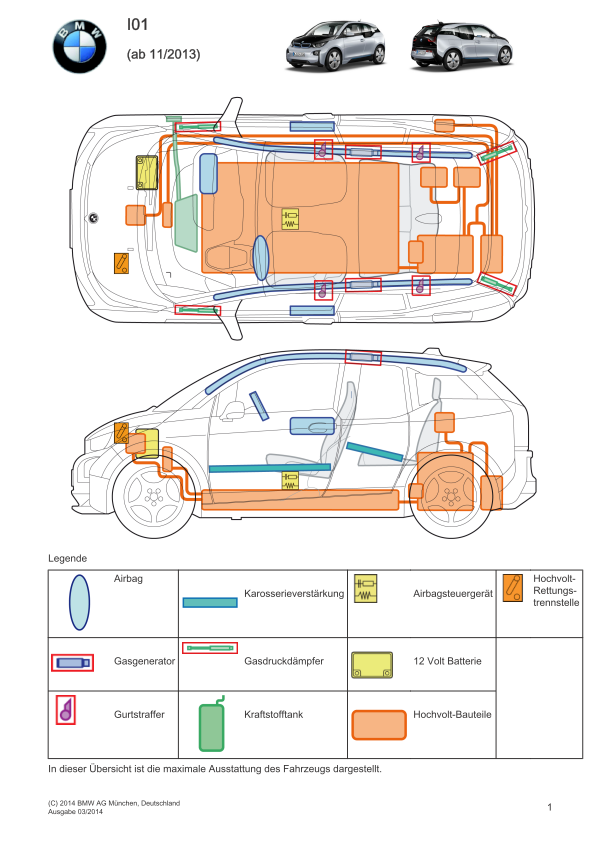 BMW

I01

(ab 11/2013)

Legende

| Airbag | Karosserieverstärkung | Airbagsteuergerät | Hochvolt-Rettungstrennstelle |
|---|---|---|---|
| Gasgenerator | Gasdruckdämpfer | 12 Volt Batterie | |
| Gurtstraffer | Kraftstofftank | Hochvolt-Bauteile | |

In dieser Übersicht ist die maximale Ausstattung des Fahrzeugs dargestellt.

(C) 2014 BMW AG München, Deutschland
Ausgabe 03/2014

1